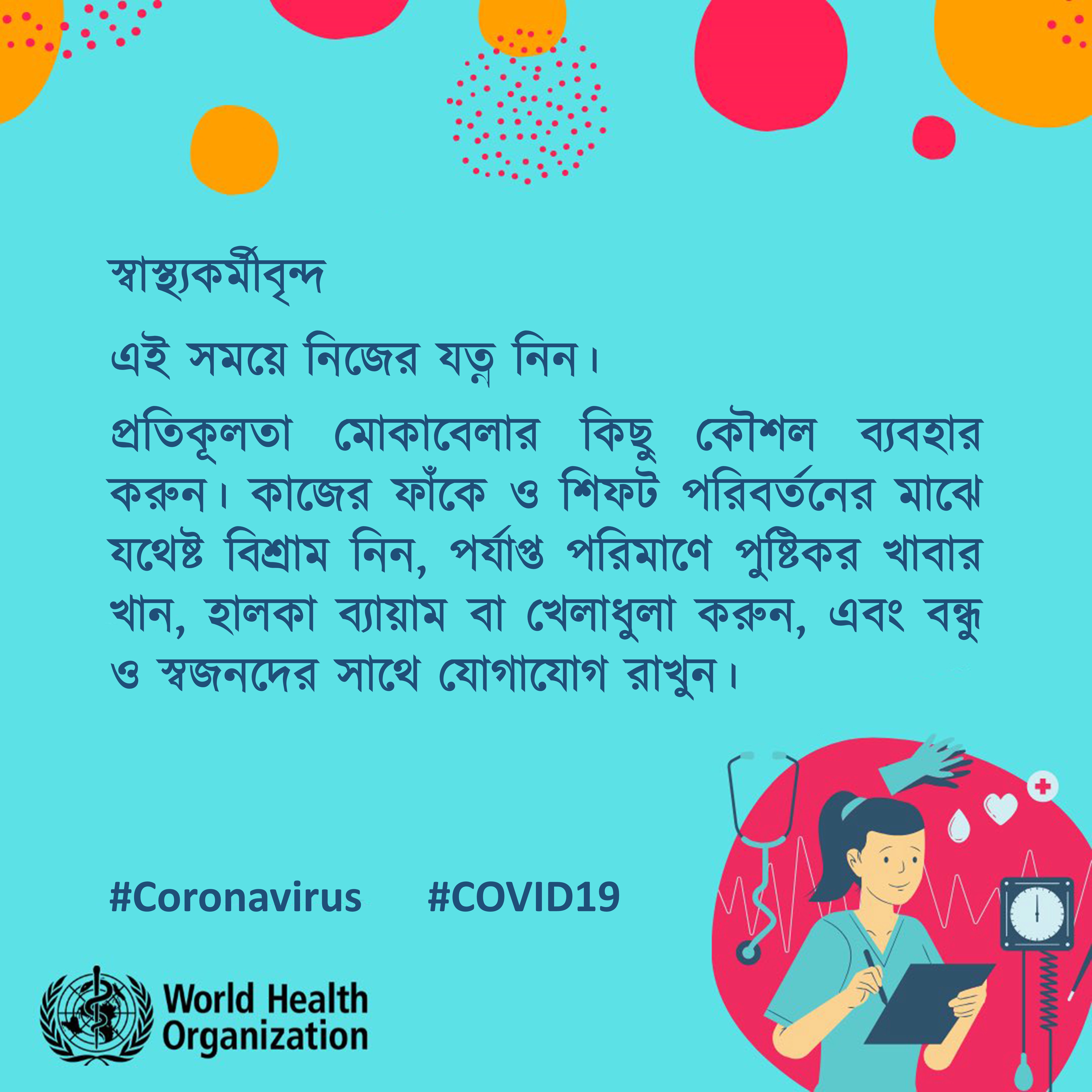 স্বাস্থ্যকর্মীবৃন্দ

এই সময়ে নিজের যত্ন নিন।

প্রতিকূলতা মোকাবেলার কিছু কৌশল ব্যবহার করুন। কাজের ফাঁকে ও শিফট পরিবর্তনের মাঝে যথেষ্ট বিশ্রাম নিন, পর্যাপ্ত পরিমাণে পুষ্টিকর খাবার খান, হালকা ব্যায়াম বা খেলাধুলা করুন, এবং বন্ধু ও স্বজনদের সাথে যোগাযোগ রাখুন।

#Coronavirus #COVID19

World Health Organization