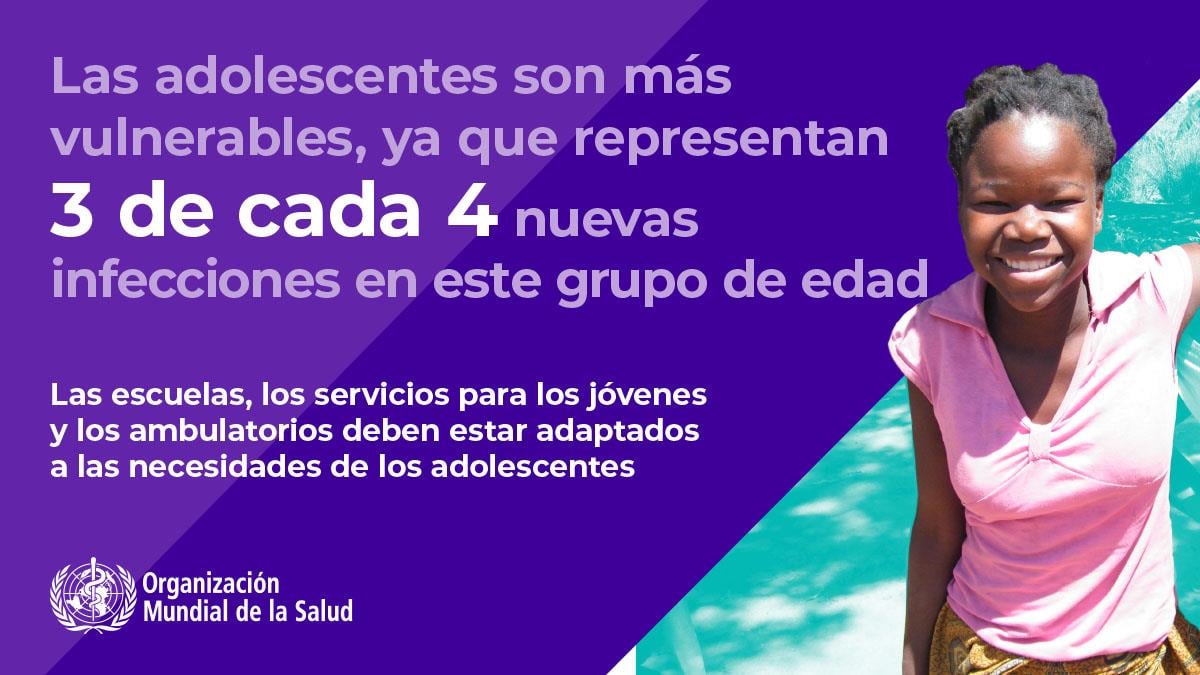 Las adolescentes son más vulnerables, ya que representan 3 de cada 4 nuevas infecciones en este grupo de edad

Las escuelas, los servicios para los jóvenes y los ambulatorios deben estar adaptados a las necesidades de los adolescentes

Organización Mundial de la Salud