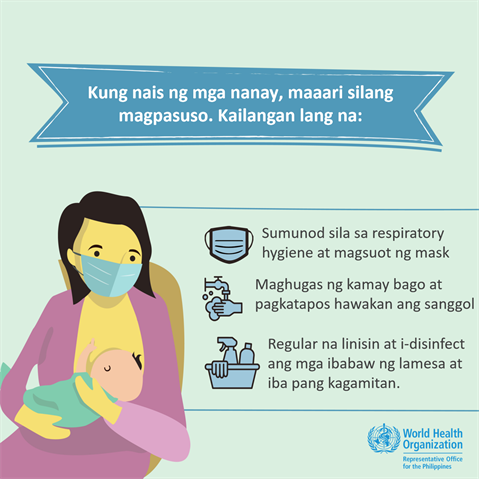 Kung nais ng mga nanay, maaari silang magpasuso. Kailangan lang na:

Sumunod sila sa respiratory hygiene at magsuot ng mask

Maghugas ng kamay bago at pagkatapos hawakan ang sanggol

Regular na linisin at i-disinfect ang mga ibabaw ng lamesa at iba pang kagamitan.

World Health Organization
Representative Office for the Philippines