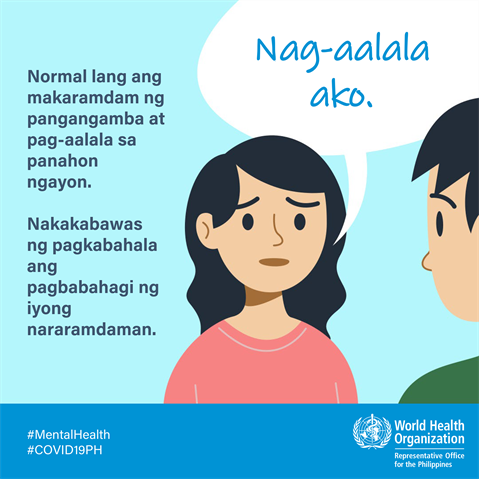 Normal lang ang makaramdam ng pangangamba at pag-aalala sa panahon ngayon.

Nakakabawas ng pagkabahala ang pagbabahagi ng iyong nararamdaman.

Nag-aalala ako.

#MentalHealth
#COVID19PH

World Health Organization
Representative Office for the Philippines