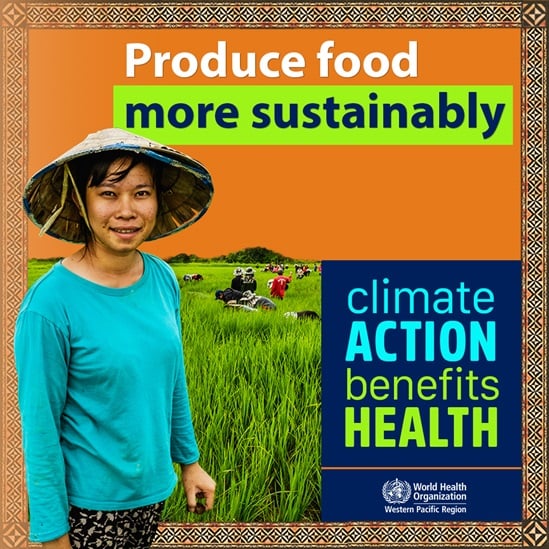 Produce food
more sustainably

climate
ACTION
benefits
HEALTH

World Health
Organization
Western Pacific Region